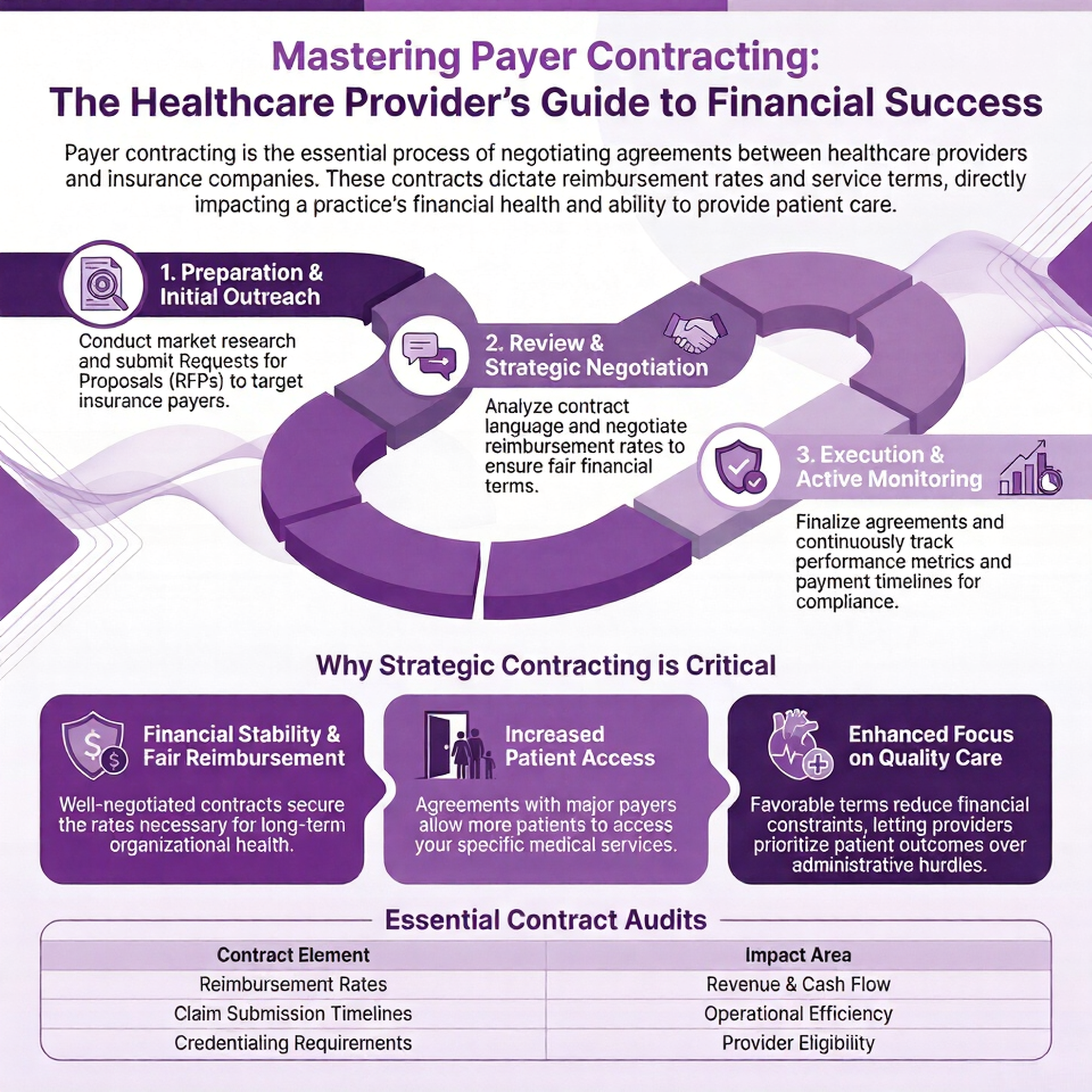 Mastering Payer Contracting:
The Healthcare Provider's Guide to Financial Success

Payer contracting is the essential process of negotiating agreements between healthcare providers and insurance companies. These contracts dictate reimbursement rates and service terms, directly impacting a practice's financial health and ability to provide patient care.

1. Preparation & Initial Outreach

Conduct market research and submit Requests for Proposals (RFPs) to target insurance payers.

2. Review & Strategic Negotiation

Analyze contract language and negotiate reimbursement rates to ensure fair financial terms.

3. Execution & Active Monitoring

Finalize agreements and continuously track performance metrics and payment timelines for compliance.

Why Strategic Contracting is Critical

Financial Stability & Fair Reimbursement

Well-negotiated contracts secure the rates necessary for long-term organizational health.

Increased Patient Access

Agreements with major payers allow more patients to access your specific medical services.

Enhanced Focus on Quality Care

Favorable terms reduce financial constraints, letting providers prioritize patient outcomes over administrative hurdles.

Essential Contract Audits

| Contract Element | Impact Area |
|---|---|
| Reimbursement Rates | Revenue & Cash Flow |
| Claim Submission Timelines | Operational Efficiency |
| Credentialing Requirements | Provider Eligibility |