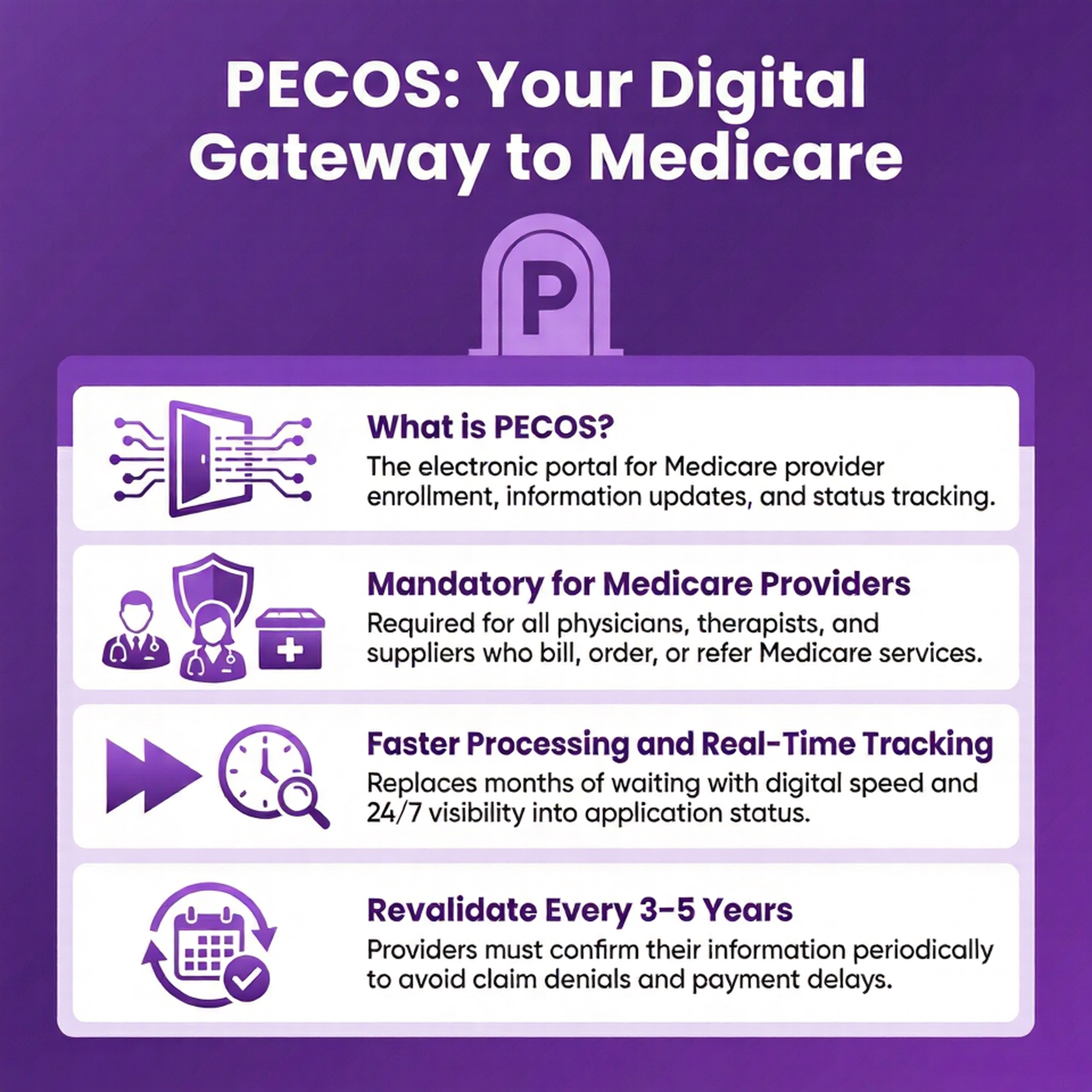 PECOS: Your Digital Gateway to Medicare

P

What is PECOS?

The electronic portal for Medicare provider enrollment, information updates, and status tracking.

Mandatory for Medicare Providers

Required for all physicians, therapists, and suppliers who bill, order, or refer Medicare services.

Faster Processing and Real-Time Tracking

Replaces months of waiting with digital speed and 24/7 visibility into application status.

Revalidate Every 3–5 Years

Providers must confirm their information periodically to avoid claim denials and payment delays.