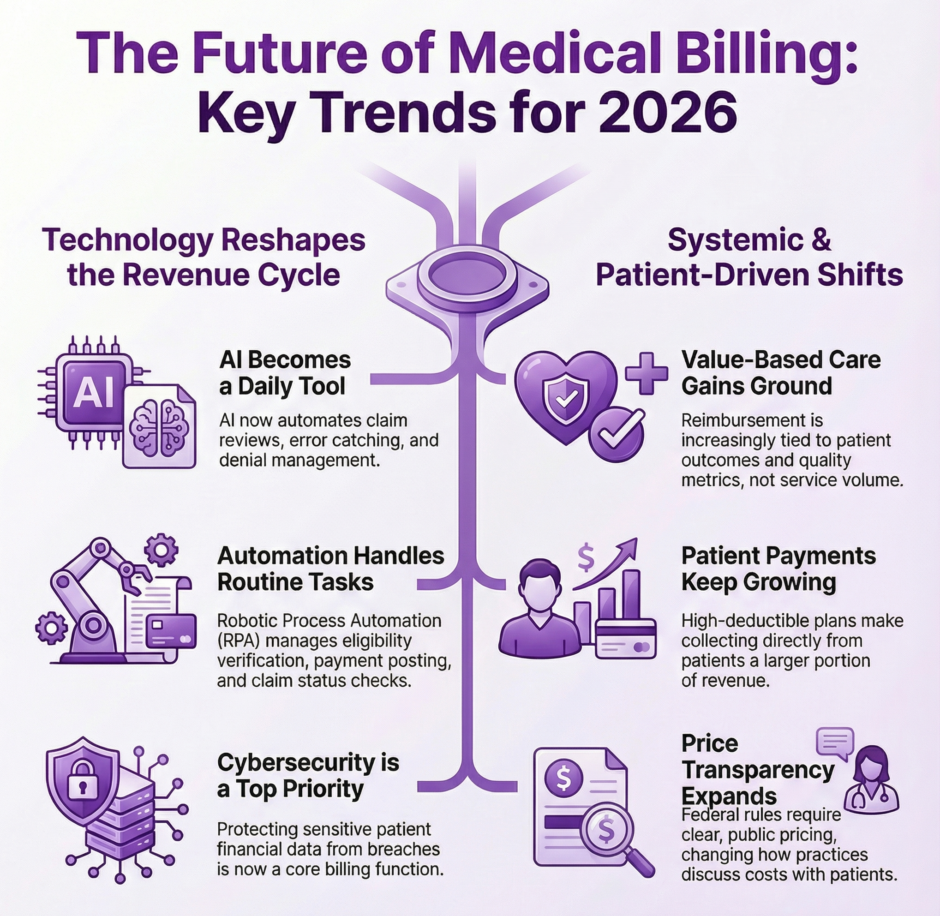 The Future of Medical Billing: Key Trends for 2026

Technology Reshapes the Revenue Cycle

AI

AI Becomes a Daily Tool
AI now automates claim reviews, error catching, and denial management.

Automation Handles Routine Tasks
Robotic Process Automation (RPA) manages eligibility verification, payment posting, and claim status checks.

Cybersecurity is a Top Priority
Protecting sensitive patient financial data from breaches is now a core billing function.

Systemic & Patient-Driven Shifts

Value-Based Care Gains Ground
Reimbursement is increasingly tied to patient outcomes and quality metrics, not service volume.

$

Patient Payments Keep Growing
High-deductible plans make collecting directly from patients a larger portion of revenue.

$

$

Price Transparency Expands
Federal rules require clear, public pricing, changing how practices discuss costs with patients.