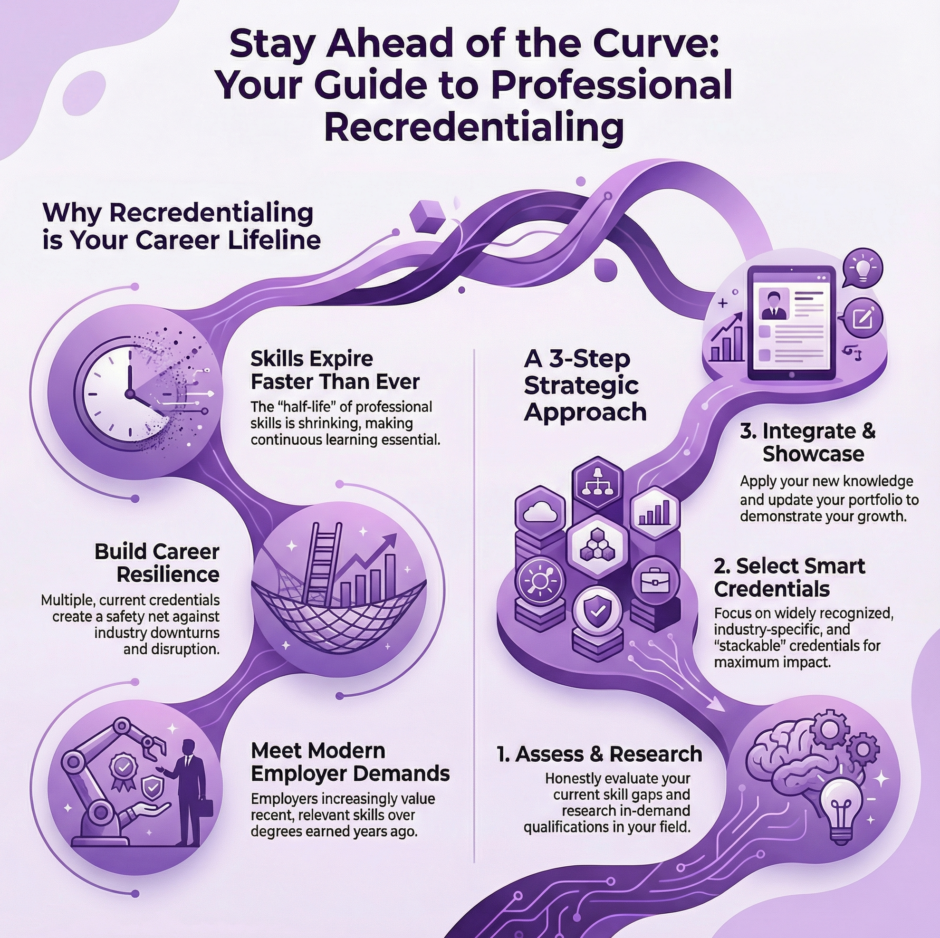 Stay Ahead of the Curve: Your Guide to Professional Recredentialing

Why Recredentialing is Your Career Lifeline

Skills Expire Faster Than Ever
The "half-life" of professional skills is shrinking, making continuous learning essential.

Build Career Resilience
Multiple, current credentials create a safety net against industry downturns and disruption.

Meet Modern Employer Demands
Employers increasingly value recent, relevant skills over degrees earned years ago.

A 3-Step Strategic Approach

3. Integrate & Showcase
Apply your new knowledge and update your portfolio to demonstrate your growth.

2. Select Smart Credentials
Focus on widely recognized, industry-specific, and "stackable" credentials for maximum impact.

1. Assess & Research
Honestly evaluate your current skill gaps and research in-demand qualifications in your field.