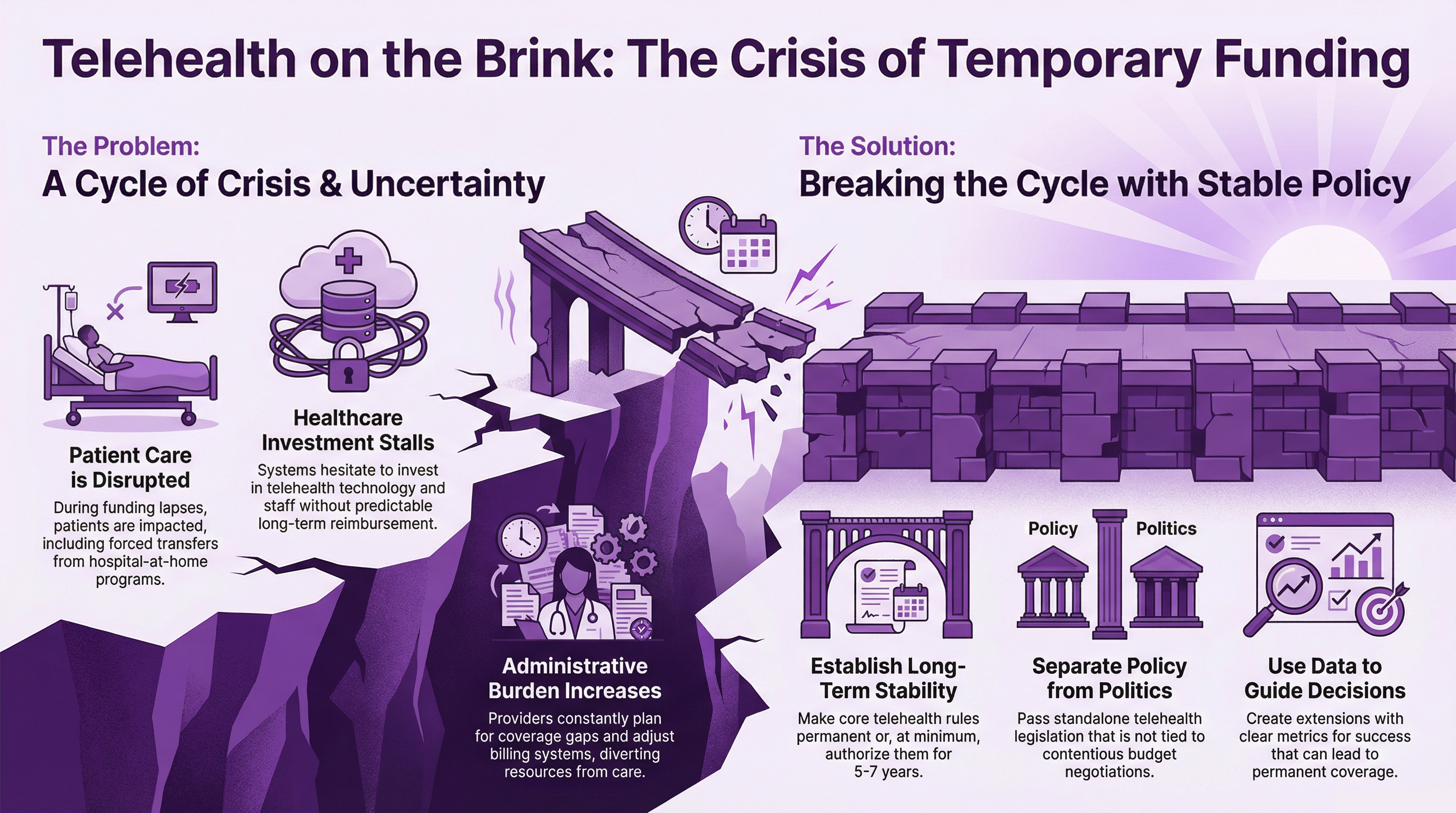 Telehealth on the Brink: The Crisis of Temporary Funding

The Problem:
A Cycle of Crisis & Uncertainty

Patient Care is Disrupted
During funding lapses, patients are impacted, including forced transfers from hospital-at-home programs.

Healthcare Investment Stalls
Systems hesitate to invest in telehealth technology and staff without predictable long-term reimbursement.

Administrative Burden Increases
Providers constantly plan for coverage gaps and adjust billing systems, diverting resources from care.

The Solution:
Breaking the Cycle with Stable Policy

Establish Long-Term Stability
Make core telehealth rules permanent or, at minimum, authorize them for 5-7 years.

Policy
Politics

Separate Policy from Politics
Pass standalone telehealth legislation that is not tied to contentious budget negotiations.

Use Data to Guide Decisions
Create extensions with clear metrics for success that can lead to permanent coverage.