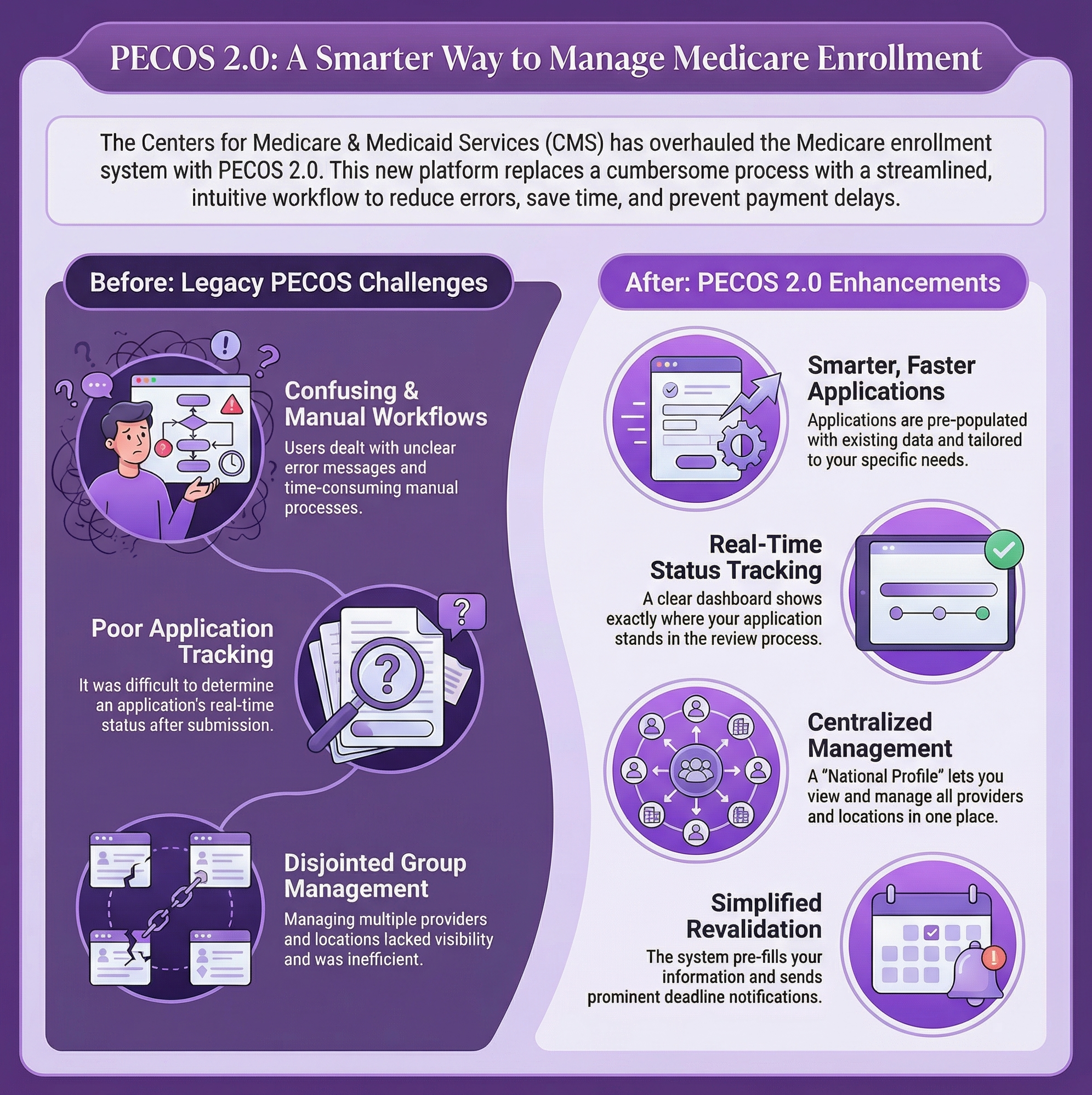 PECOS 2.0: A Smarter Way to Manage Medicare Enrollment

The Centers for Medicare & Medicaid Services (CMS) has overhauled the Medicare enrollment system with PECOS 2.0. This new platform replaces a cumbersome process with a streamlined, intuitive workflow to reduce errors, save time, and prevent payment delays.

Before: Legacy PECOS Challenges

Confusing & Manual Workflows
Users dealt with unclear error messages and time-consuming manual processes.

Poor Application Tracking
It was difficult to determine an application's real-time status after submission.

Disjointed Group Management
Managing multiple providers and locations lacked visibility and was inefficient.

After: PECOS 2.0 Enhancements

Smarter, Faster Applications
Applications are pre-populated with existing data and tailored to your specific needs.

Real-Time Status Tracking
A clear dashboard shows exactly where your application stands in the review process.

Centralized Management
A "National Profile" lets you view and manage all providers and locations in one place.

Simplified Revalidation
The system pre-fills your information and sends prominent deadline notifications.