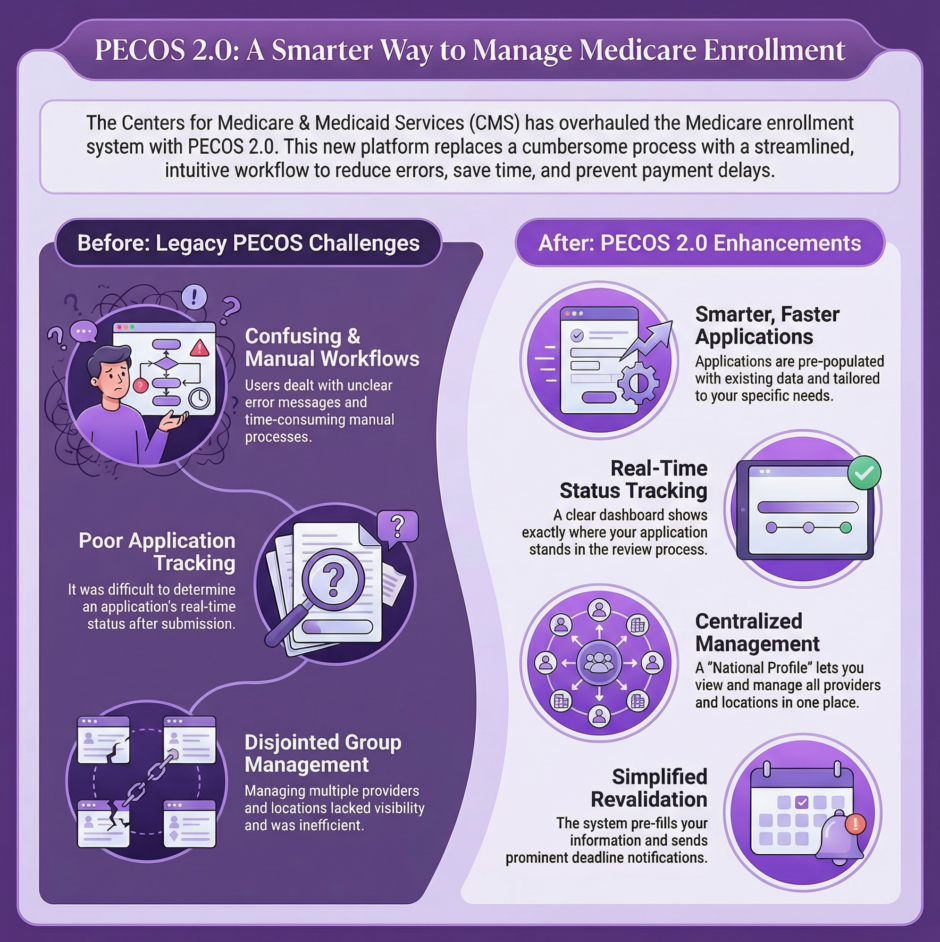 PECOS 2.0: A Smarter Way to Manage Medicare Enrollment

The Centers for Medicare & Medicaid Services (CMS) has overhauled the Medicare enrollment system with PECOS 2.0. This new platform replaces a cumbersome process with a streamlined, intuitive workflow to reduce errors, save time, and prevent payment delays.

Before: Legacy PECOS Challenges

Confusing & Manual Workflows
Users dealt with unclear error messages and time-consuming manual processes.

Poor Application Tracking
It was difficult to determine an application's real-time status after submission.

Disjointed Group Management
Managing multiple providers and locations lacked visibility and was inefficient.

After: PECOS 2.0 Enhancements

Smarter, Faster Applications
Applications are pre-populated with existing data and tailored to your specific needs.

Real-Time Status Tracking
A clear dashboard shows exactly where your application stands in the review process.

Centralized Management
A "National Profile" lets you view and manage all providers and locations in one place.

Simplified Revalidation
The system pre-fills your information and sends prominent deadline notifications.