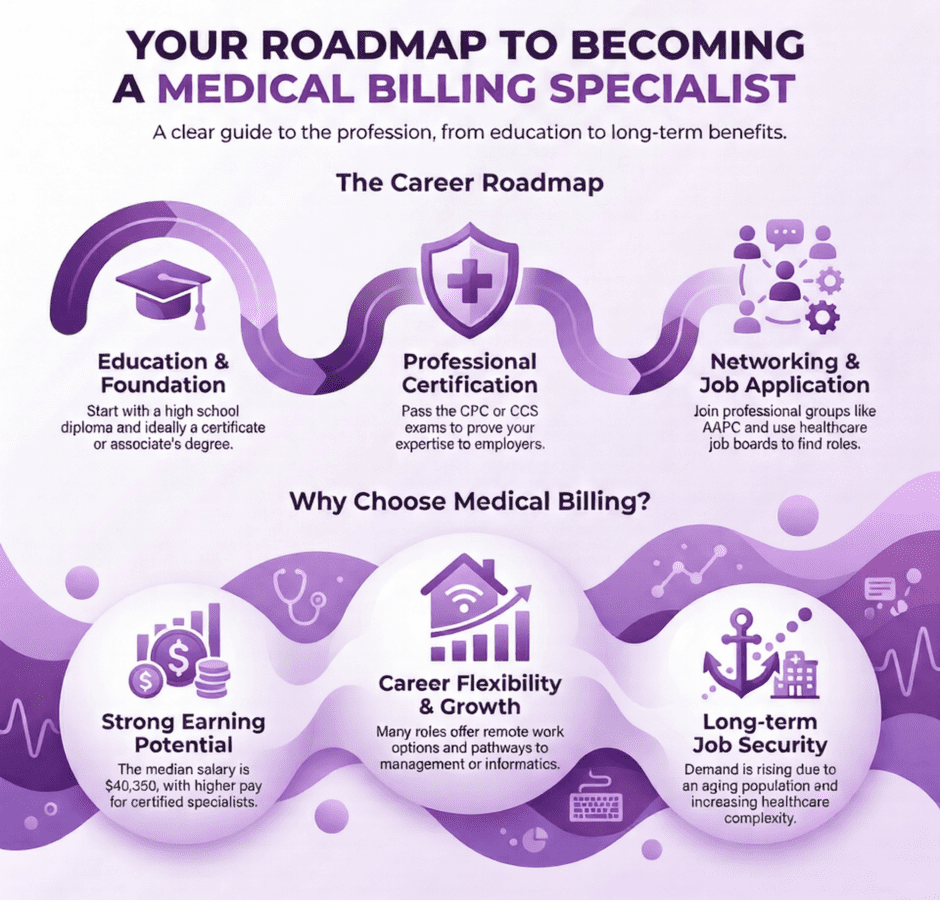 YOUR ROADMAP TO BECOMING A MEDICAL BILLING SPECIALIST

A clear guide to the profession, from education to long-term benefits.

The Career Roadmap

Education & Foundation
Start with a high school diploma and ideally a certificate or associate's degree.

Professional Certification
Pass the CPC or CCS exams to prove your expertise to employers.

Networking & Job Application
Join professional groups like AAPC and use healthcare job boards to find roles.

Why Choose Medical Billing?

Strong Earning Potential
The median salary is $40,350, with higher pay for certified specialists.

Career Flexibility & Growth
Many roles offer remote work options and pathways to management or informatics.

Long-term Job Security
Demand is rising due to an aging population and increasing healthcare complexity.